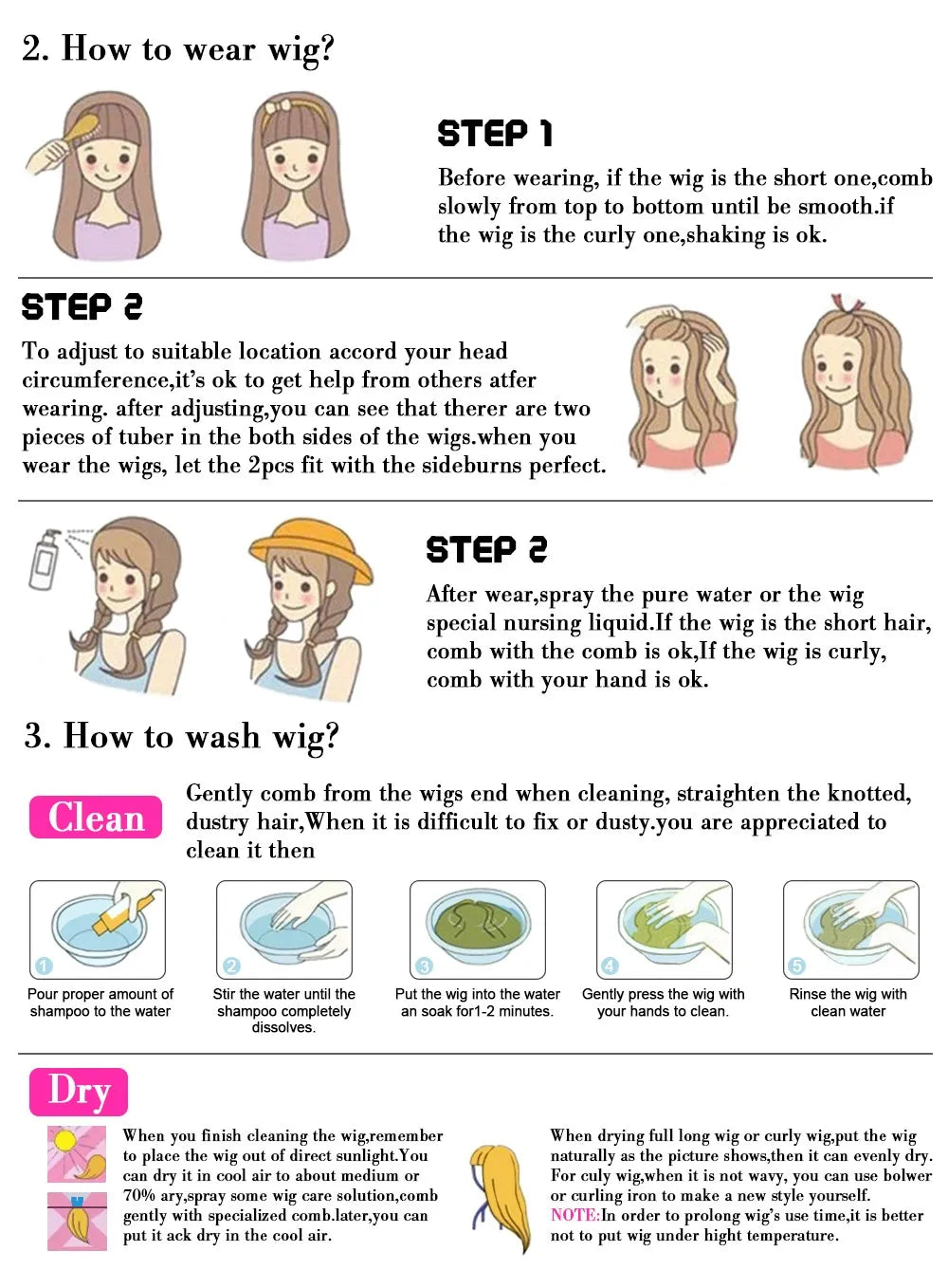 2. How to wear wig?

STEP 1

Before wearing, if the wig is the short one,comb slowly from top to bottom until be smooth.if the wig is the curly one,shaking is ok.

STEP 2

To adjust to suitable location accord your head circumference,it's ok to get help from others atfer wearing. after adjusting,you can see that therer are two pieces of tuber in the both sides of the wigs.when you wear the wigs, let the 2pcs fit with the sideburns perfect.

STEP 2

After wear,spray the pure water or the wig special nursing liquid.If the wig is the short hair, comb with the comb is ok,If the wig is curly, comb with your hand is ok.

3. How to wash wig?

Clean

Gently comb from the wigs end when cleaning, straighten the knotted, dustry hair,When it is difficult to fix or dusty.you are appreciated to clean it then

1 Pour proper amount of shampoo to the water

2 Stir the water until the shampoo completely dissolves.

3 Put the wig into the water an soak for1-2 minutes.

4 Gently press the wig with your hands to clean.

5 Rinse the wig with clean water

Dry

When you finish cleaning the wig,remember to place the wig out of direct sunlight.You can dry it in cool air to about medium or 70% ary,spray some wig care solution,comb gently with specialized comb.later,you can put it ack dry in the cool air.

When drying full long wig or curly wig,put the wig naturally as the picture shows,then it can evenly dry. For culy wig,when it is not wavy, you can use bolwer or curling iron to make a new style yourself. NOTE:In order to prolong wig's use time,it is better not to put wig under hight temperature.