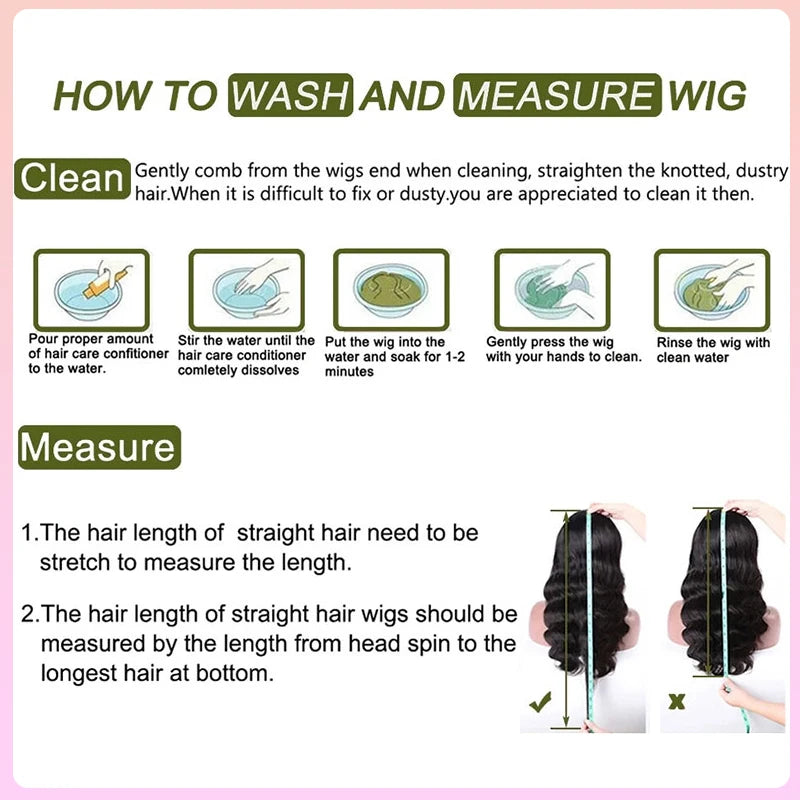 HOW TO WASH AND MEASURE WIG

Clean Gently comb from the wigs end when cleaning, straighten the knotted, dustry hair.When it is difficult to fix or dusty.you are appreciated to clean it then.

Pour proper amount of hair care confitioner to the water.

Stir the water until the hair care conditioner comletely dissolves

Put the wig into the water and soak for 1-2 minutes

Gently press the wig with your hands to clean.

Rinse the wig with clean water

Measure

1.The hair length of straight hair need to be stretch to measure the length.

2.The hair length of straight hair wigs should be measured by the length from head spin to the longest hair at bottom.

✓

x