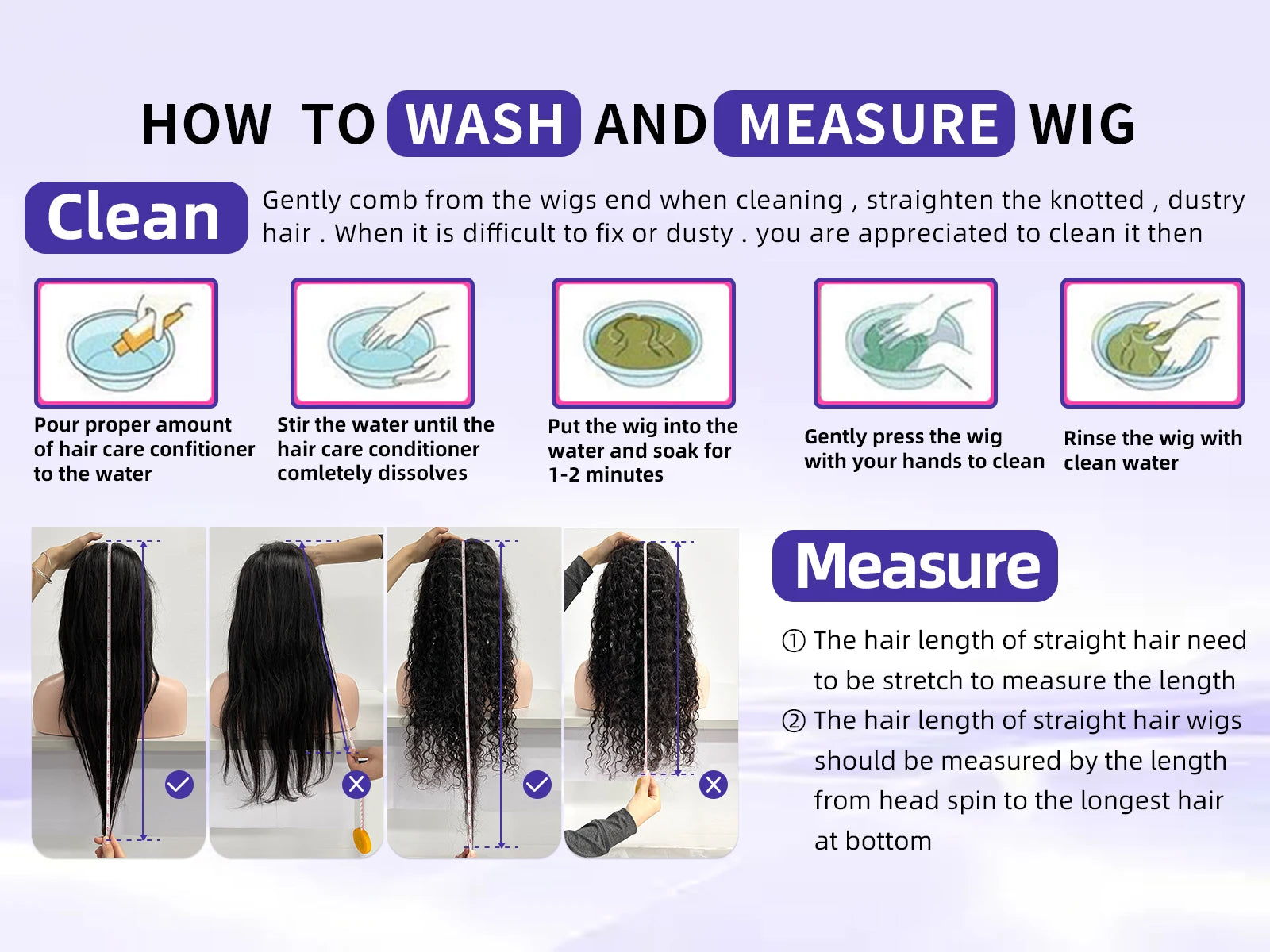 HOW TO WASH AND MEASURE WIG

Clean

Gently comb from the wigs end when cleaning , straighten the knotted , dusty hair . When it is difficult to fix or dusty . you are appreciated to clean it then

Pour proper amount of hair care confitioner to the water

Stir the water until the hair care conditioner comletely dissolves

Put the wig into the water and soak for 1-2 minutes

Gently press the wig with your hands to clean

Rinse the wig with clean water

Measure

① The hair length of straight hair need to be stretch to measure the length

② The hair length of straight hair wigs should be measured by the length from head spin to the longest hair at bottom